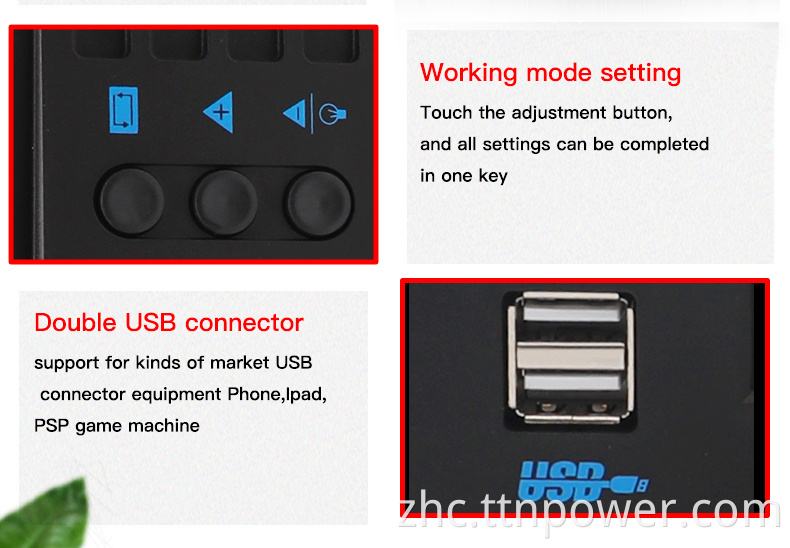 Working mode setting

Touch the adjustment button, and all settings can be completed in one key

Double USB connector

support for kinds of market USB connector equipment Phone,Ipad, PSP game machine

USB

zhc.ttnpower.com